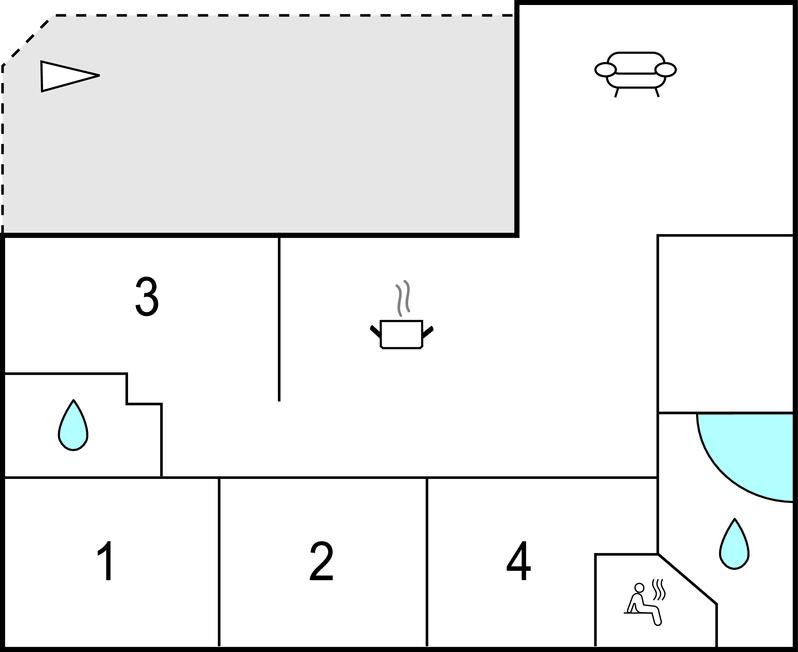 3

1

2

4