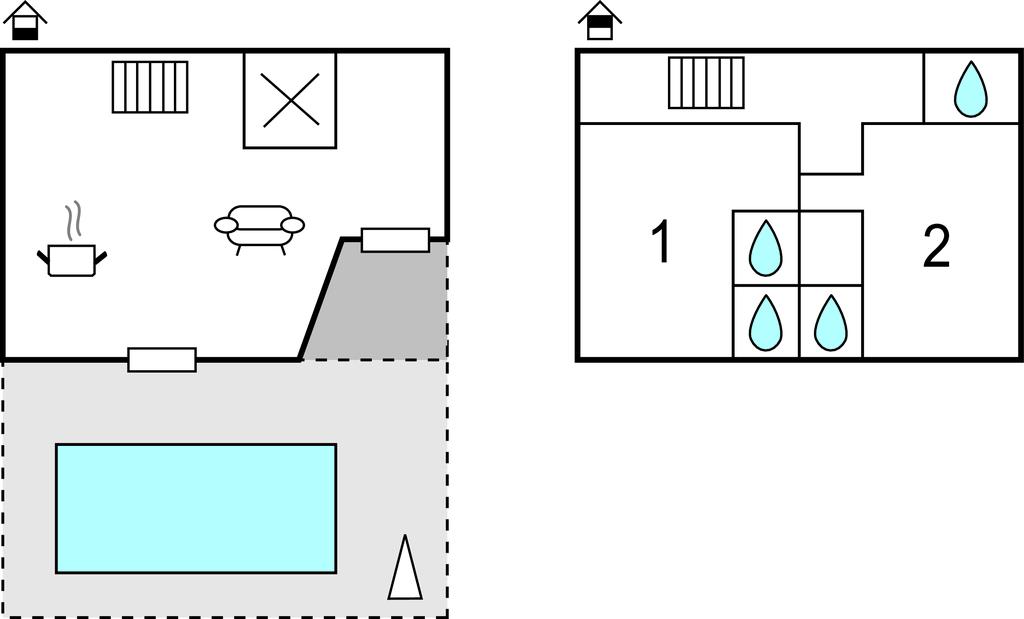 1

2