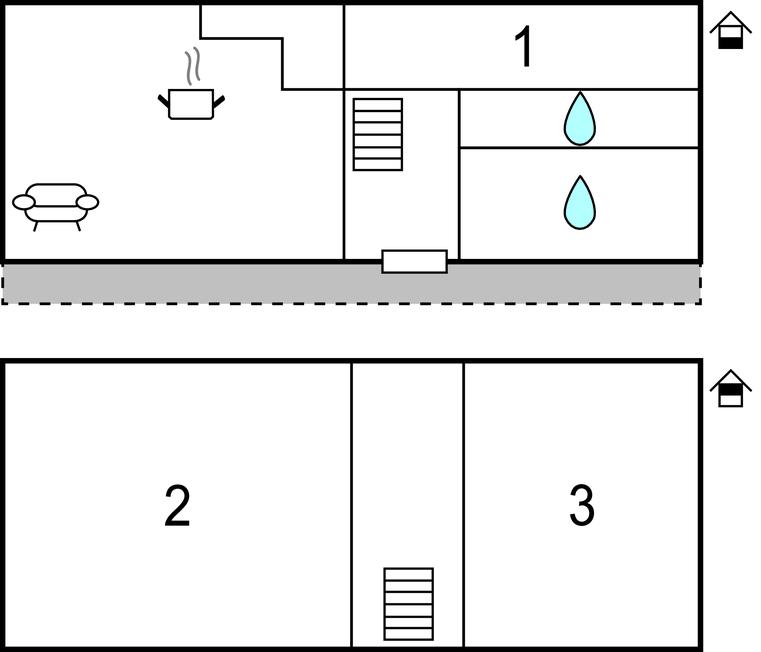 1

2

3