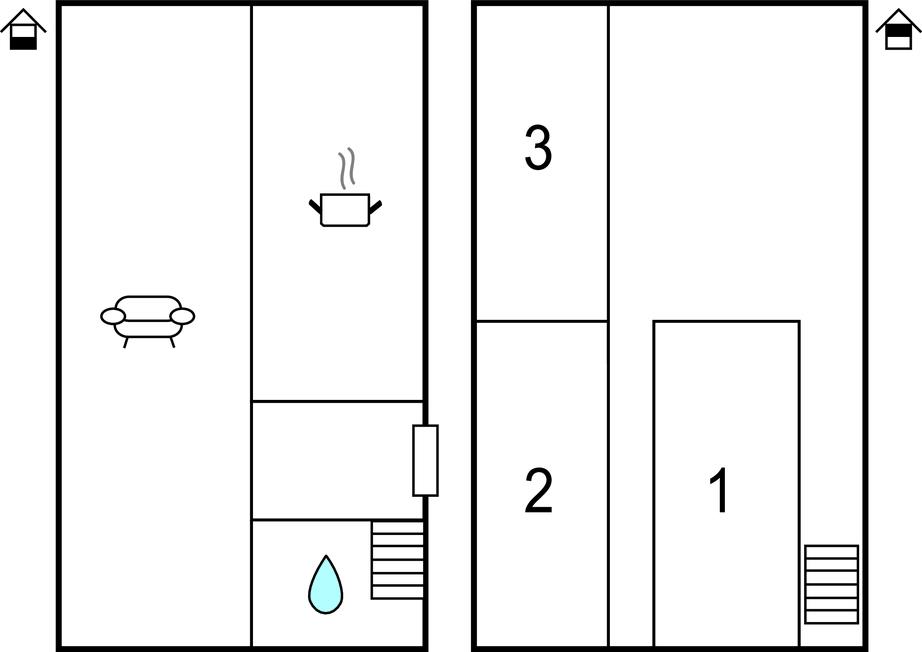 3

2

1