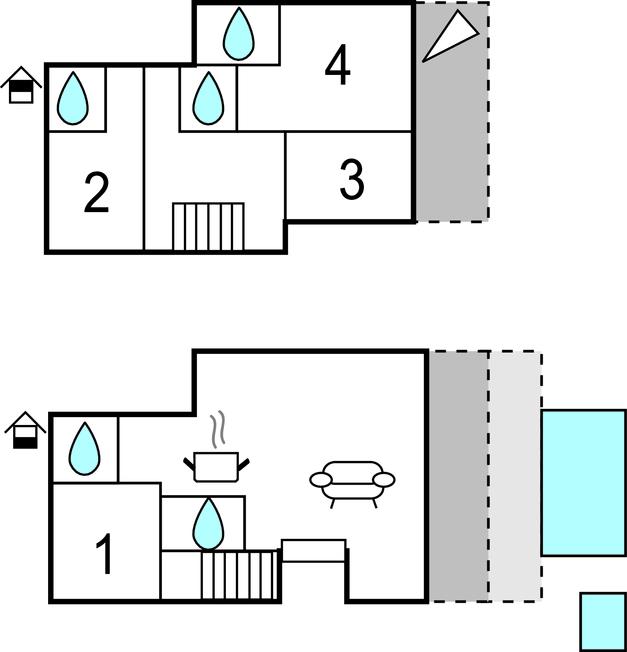 4
2
3
1