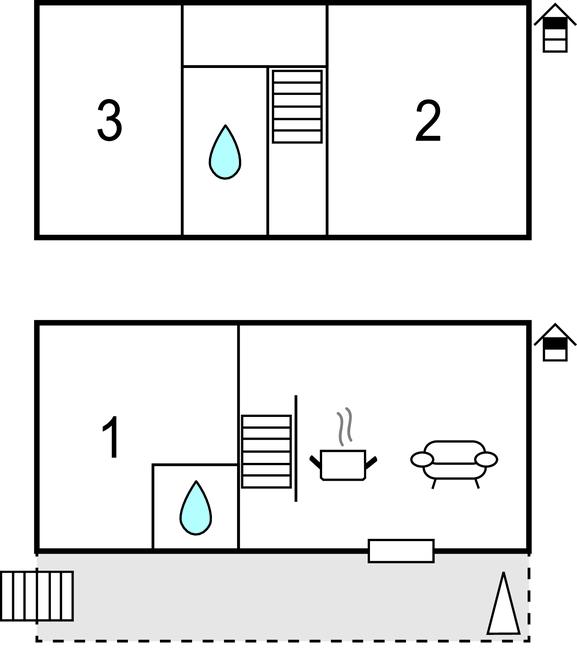 3
2
1