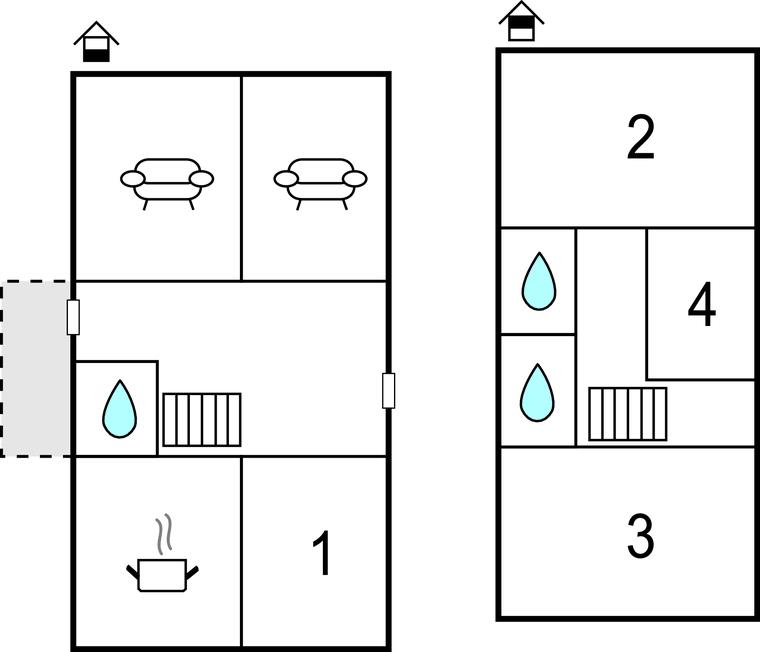 1

2

4

3