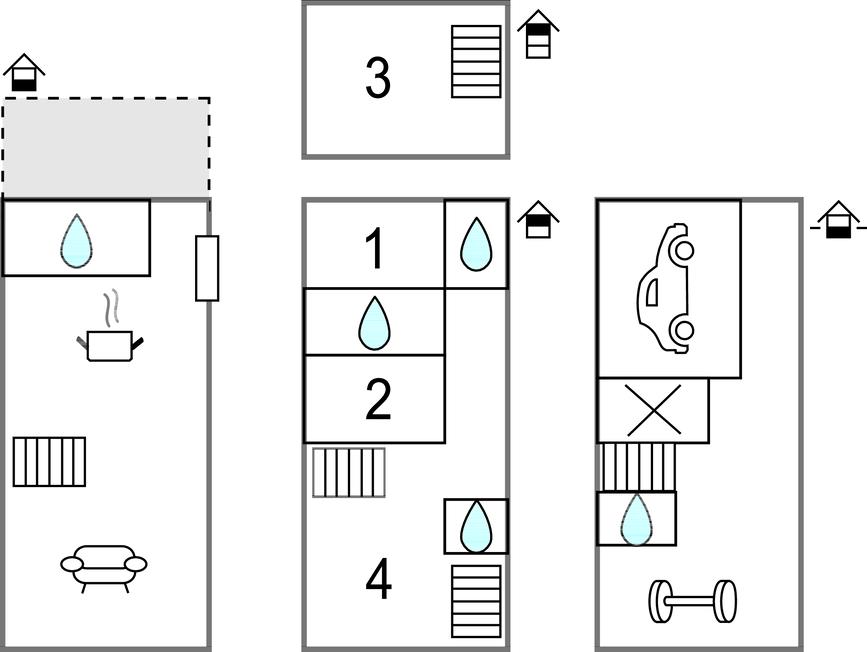 3

1

2

4