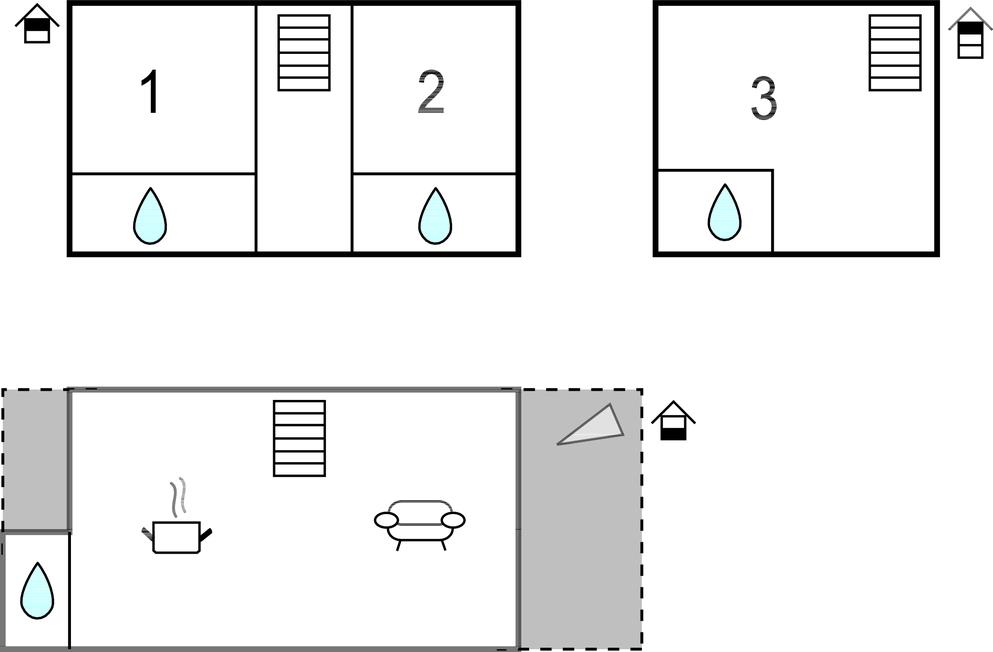 1

2

3