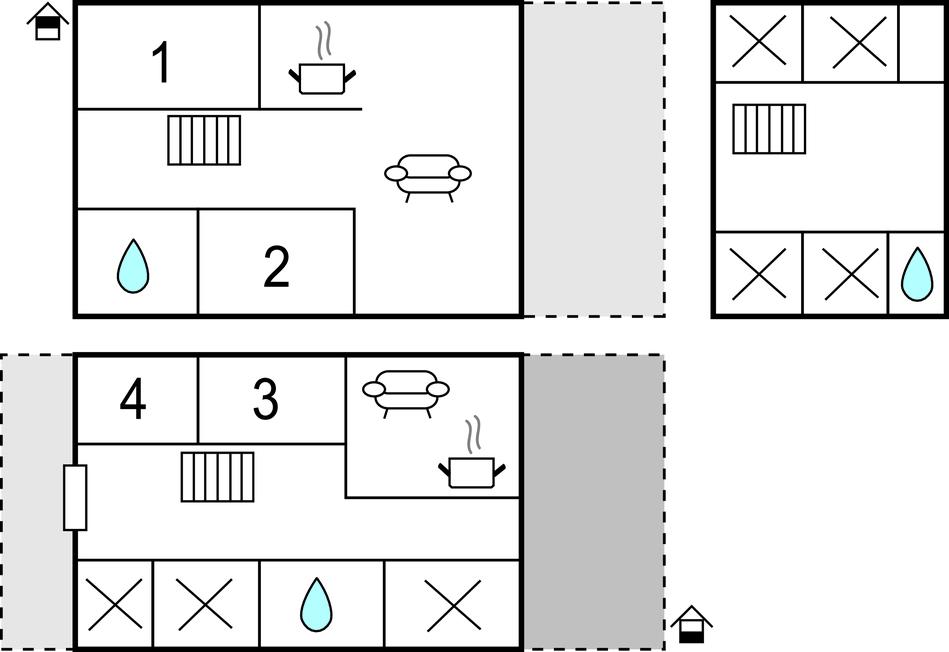 1
2
4
3