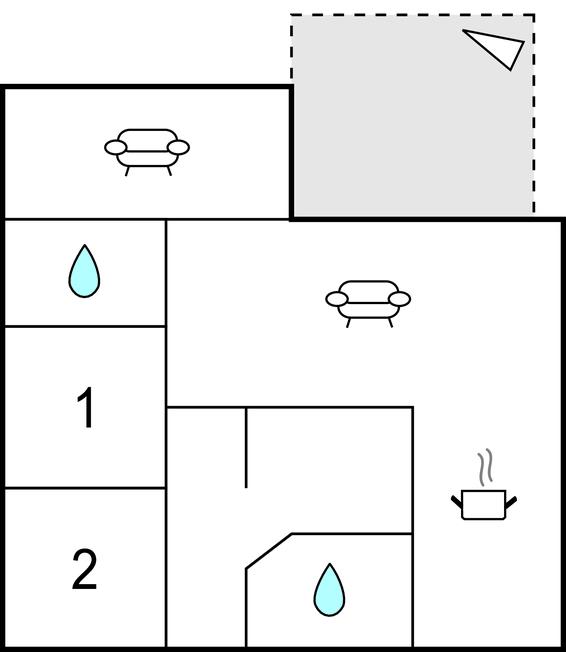 1

2