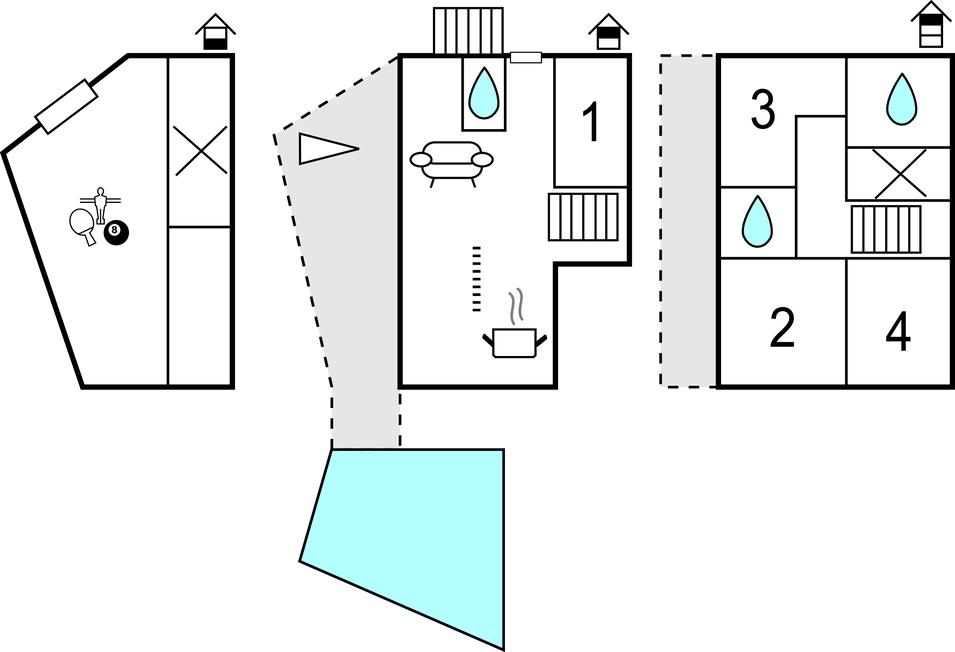 8

1

3

2

4