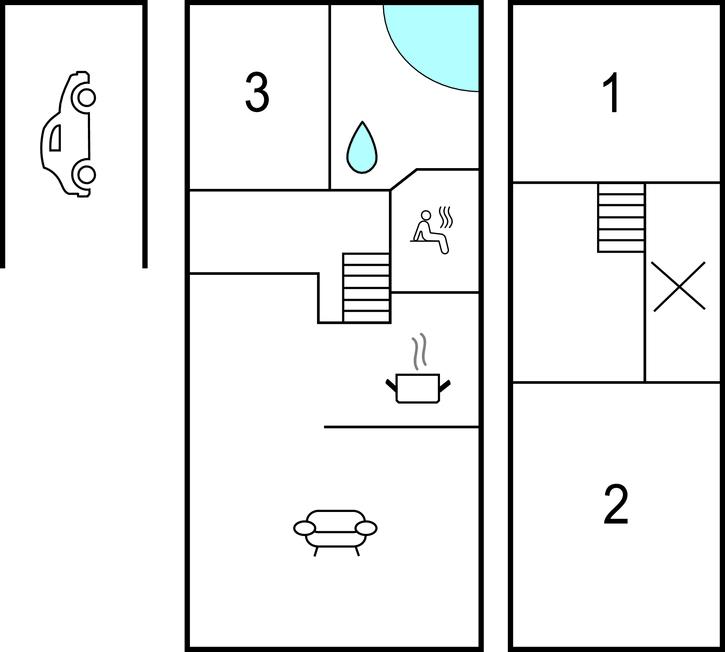 3

1

2