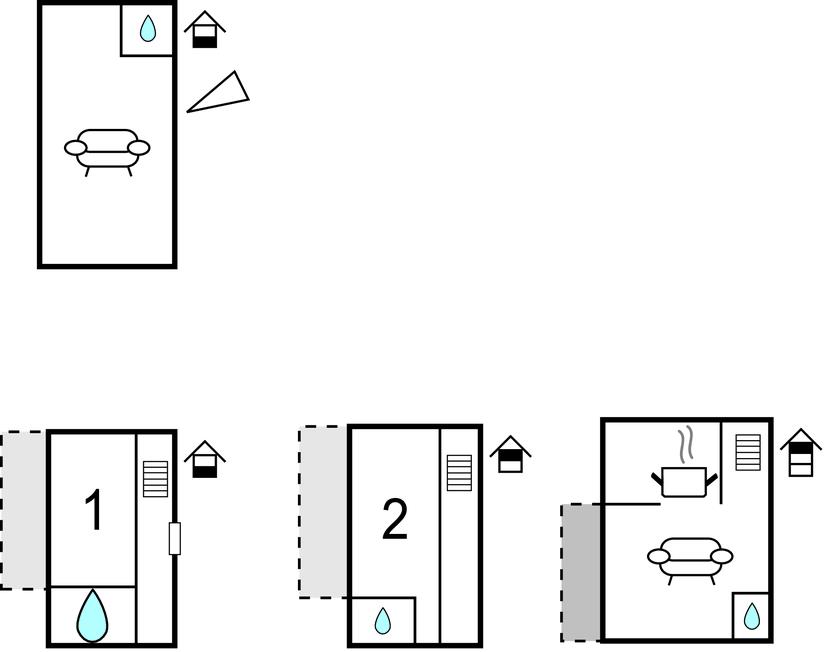 1

2