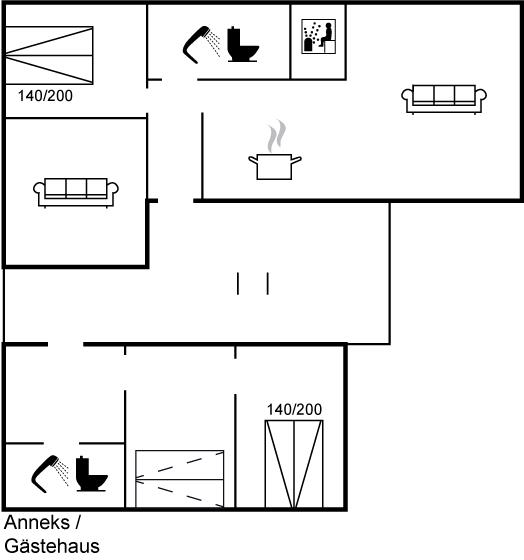 140/200

140/200

Anneks /
Gästehaus