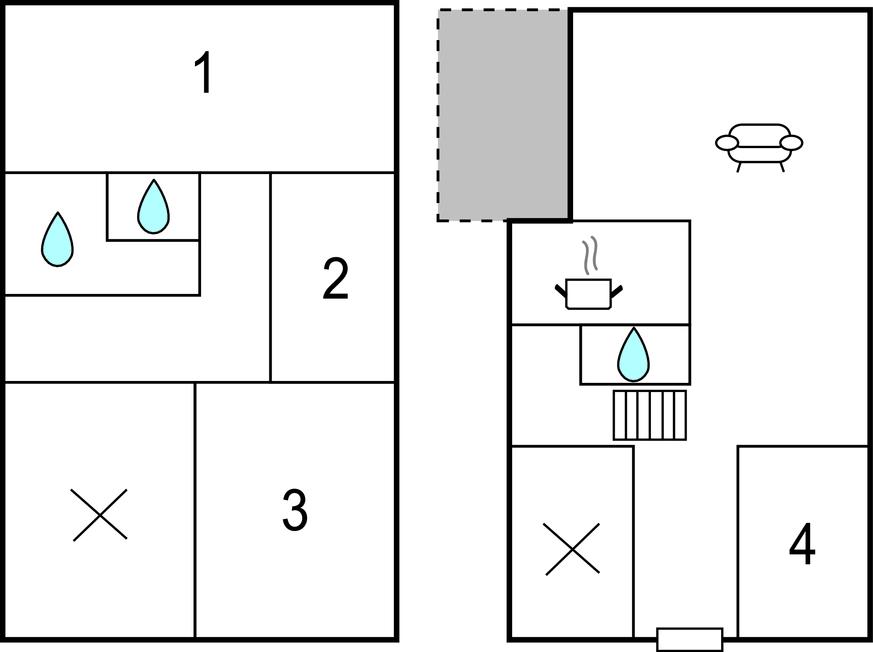 1

2

3

4