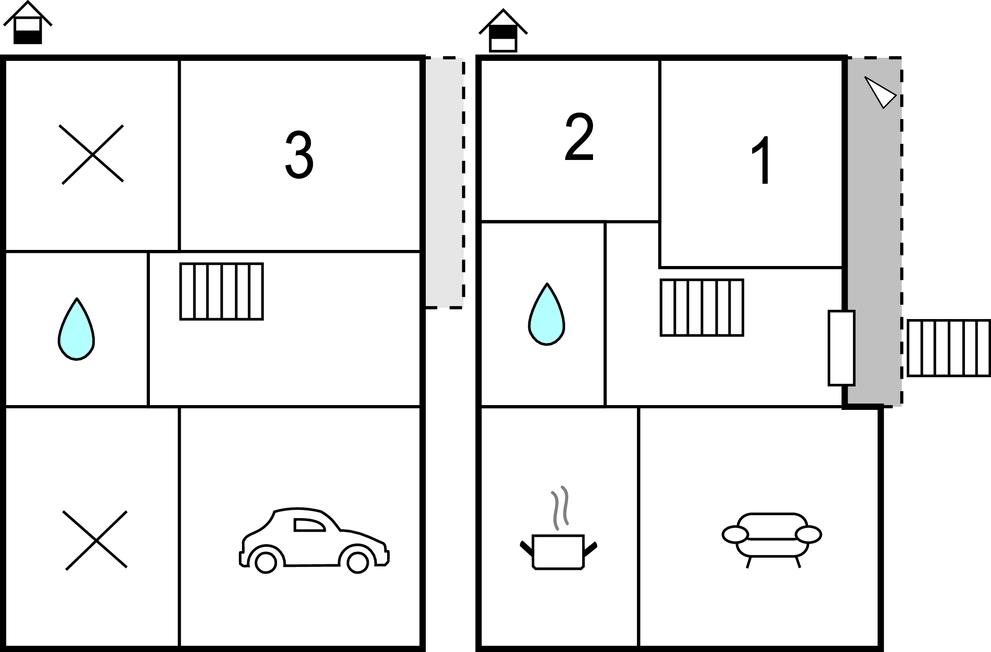 3

2

1