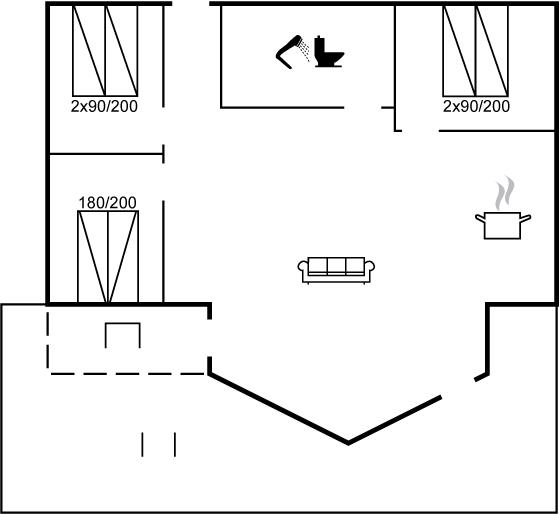 2x90/200

2x90/200

180/200