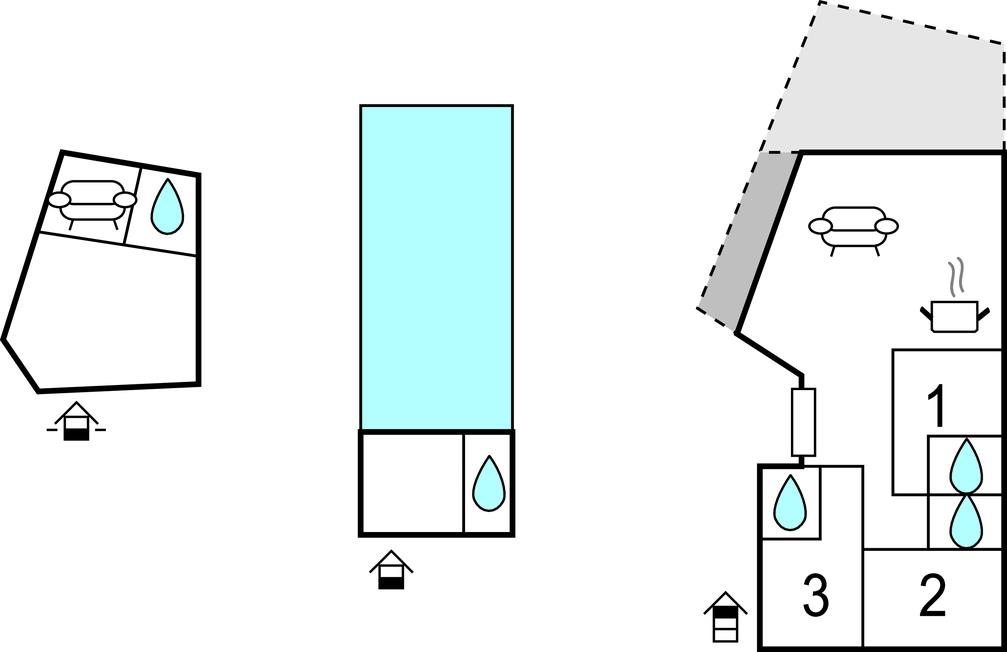 1

3

2