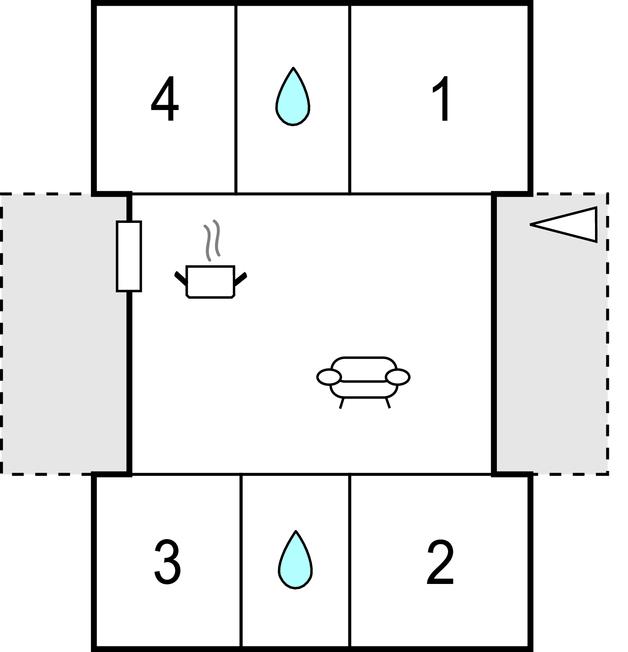 4
1
3
2