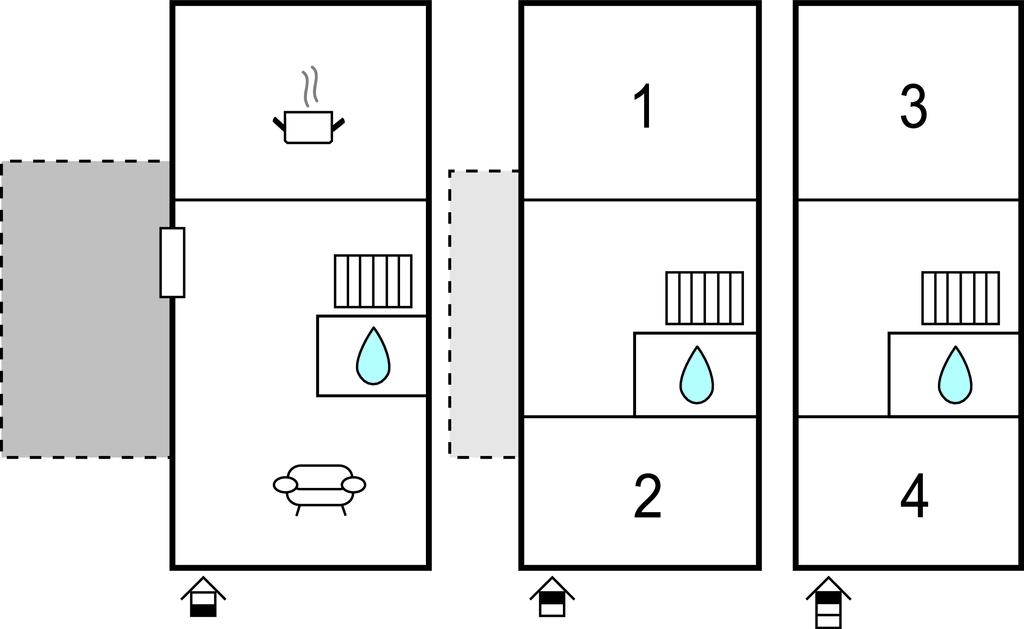 1

2

3

4