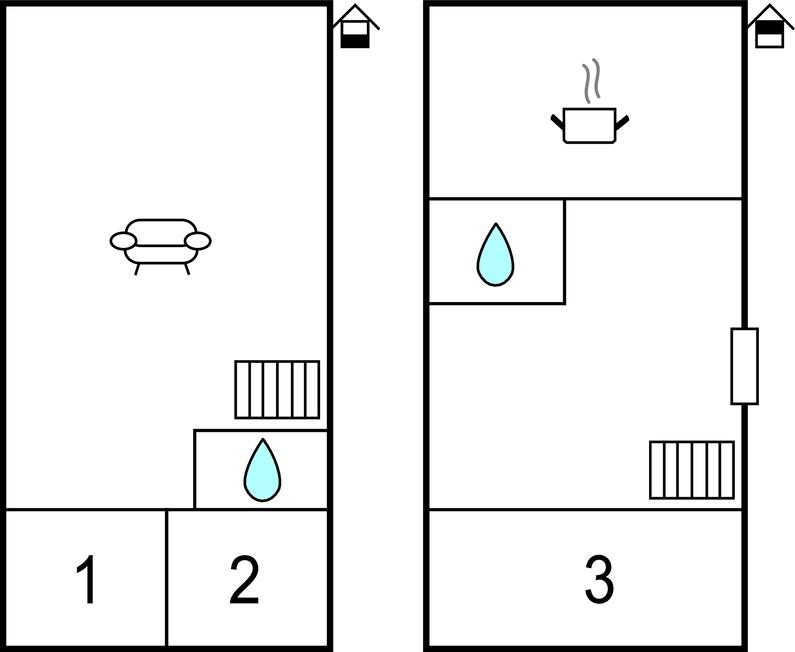 1
2
3