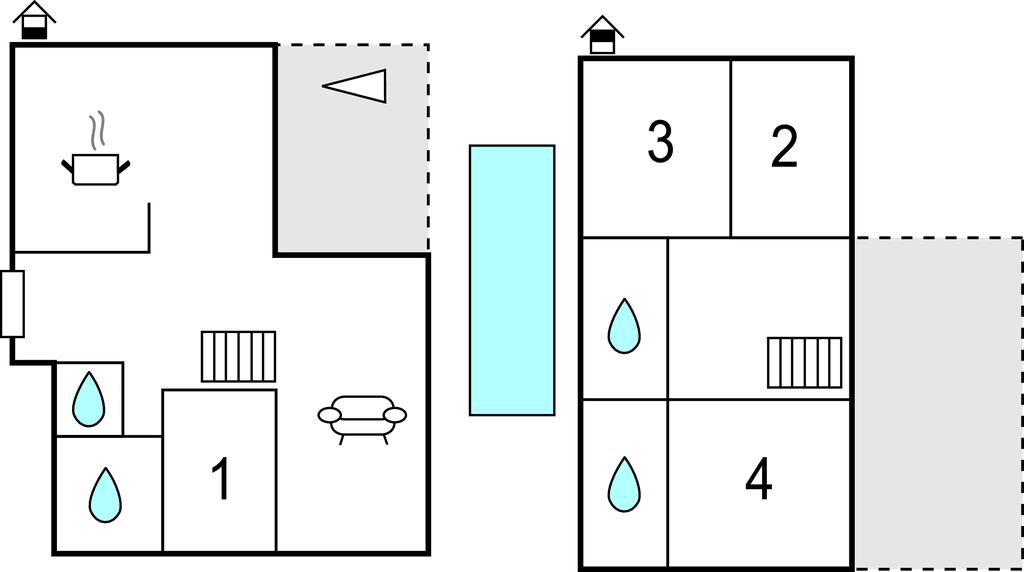 1

3
2
4