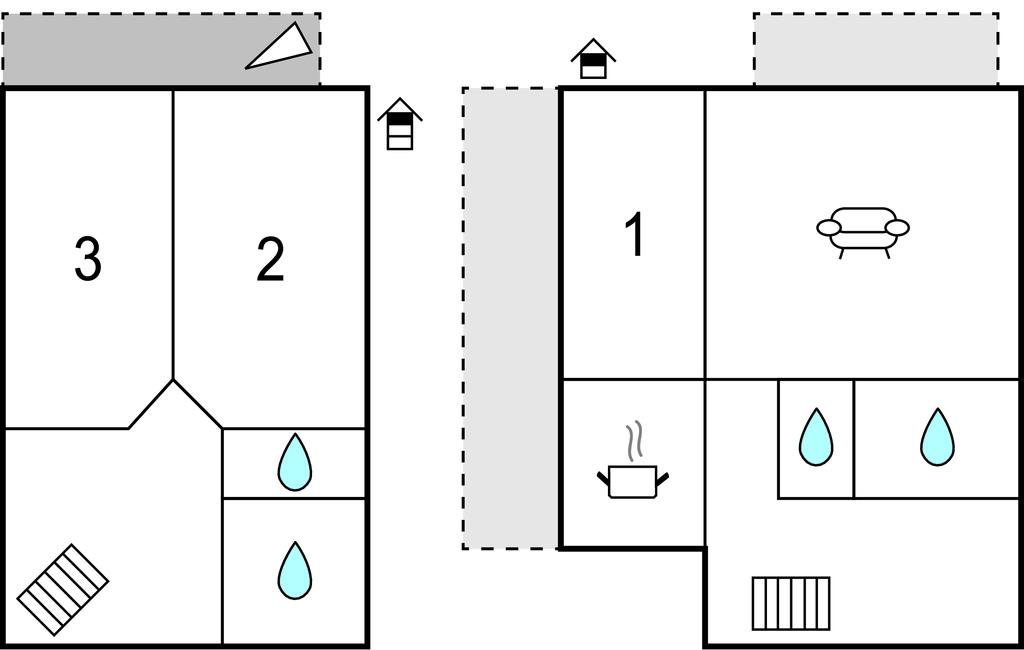 3
2
1