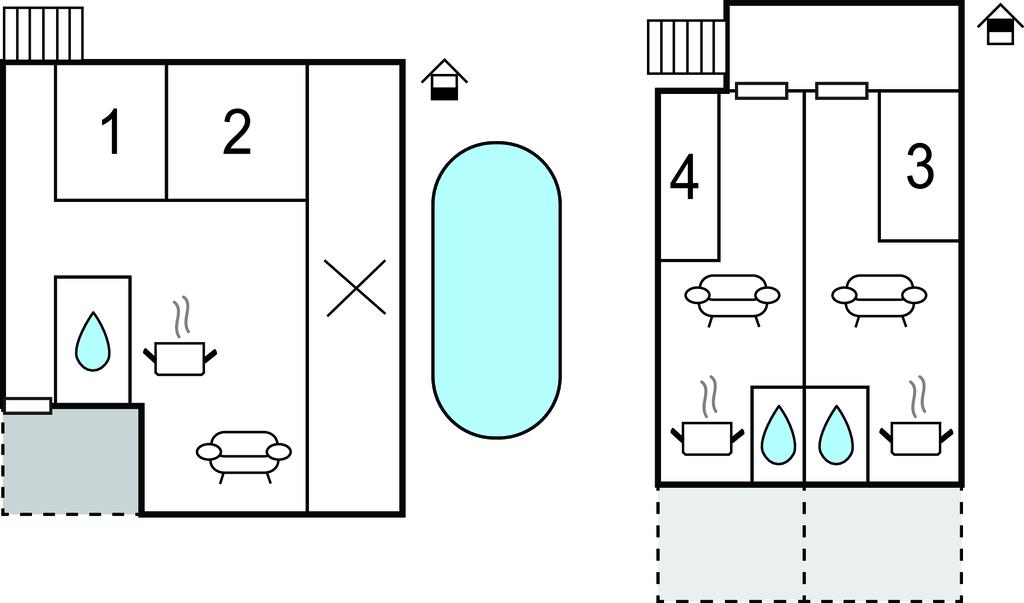 1
2
4
3