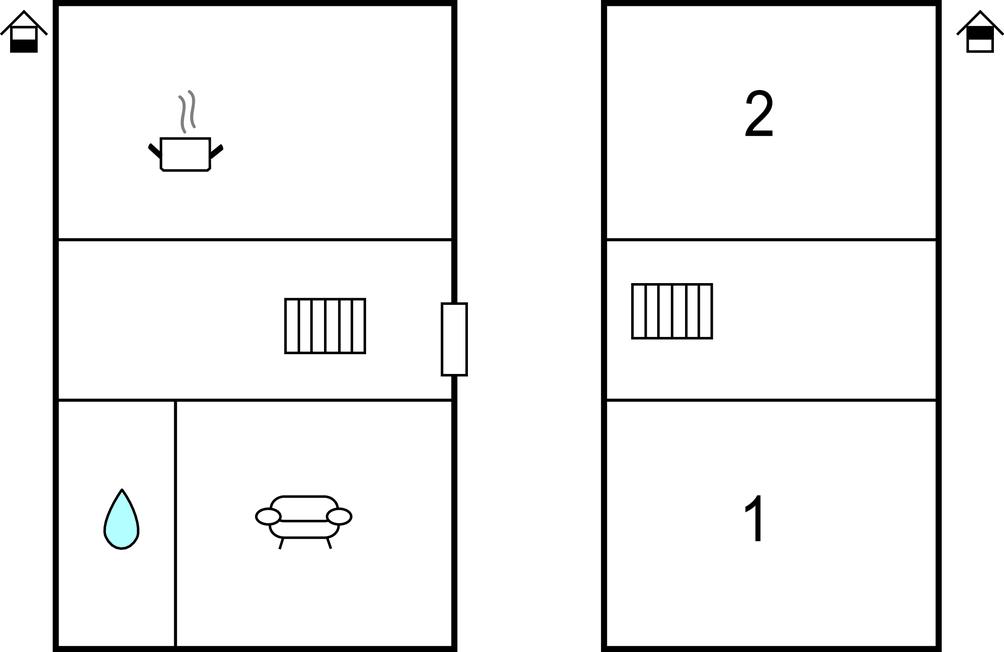 2

1