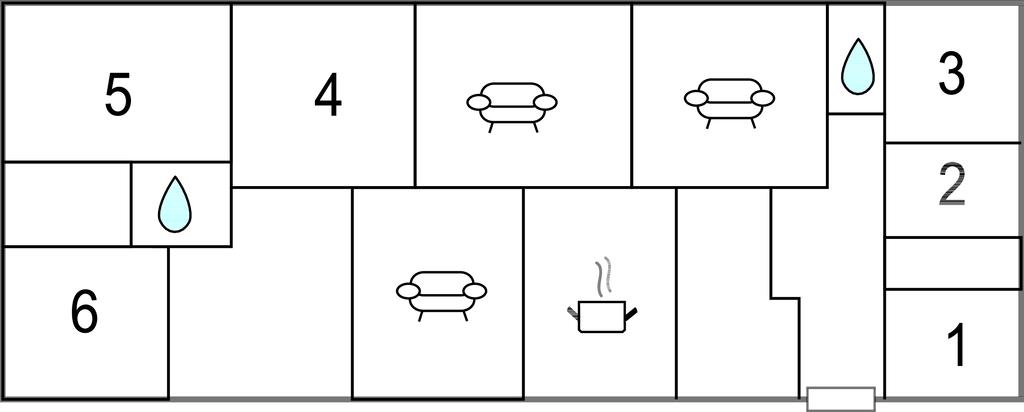 5
4
3
2
6
1