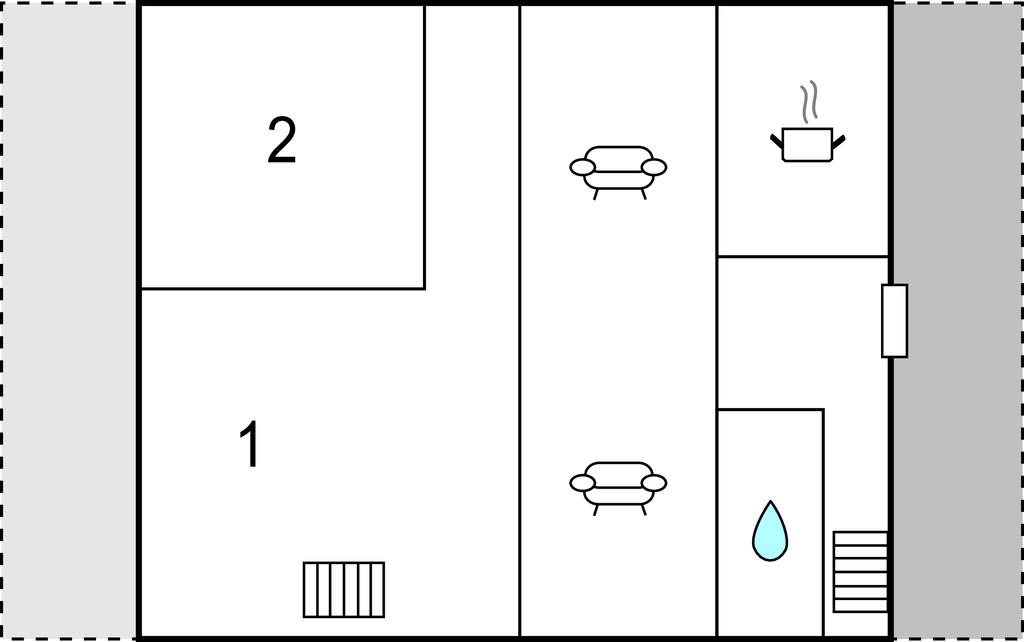 2

1