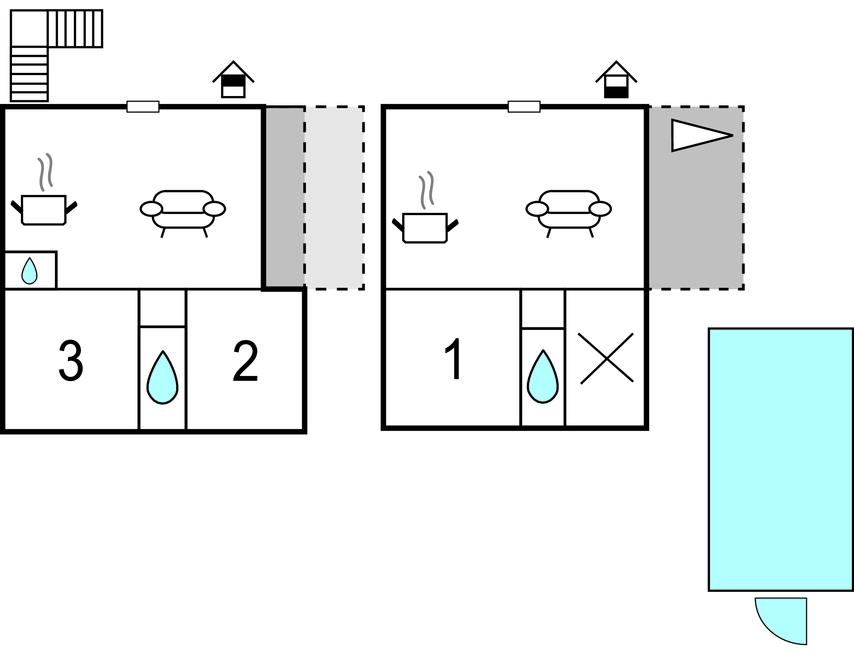 3
2
1