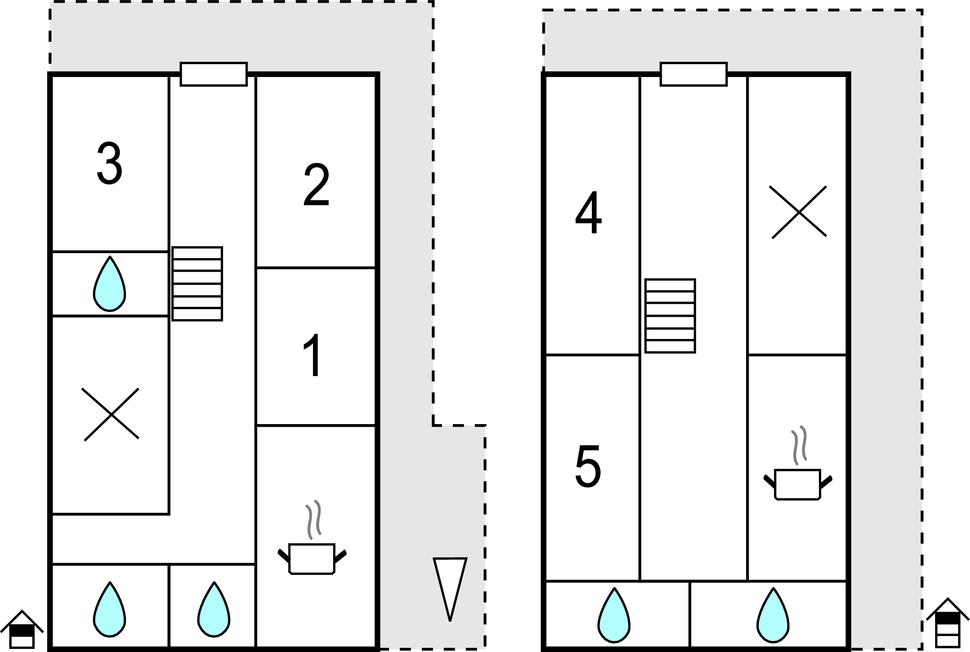 3
2
1
4
5