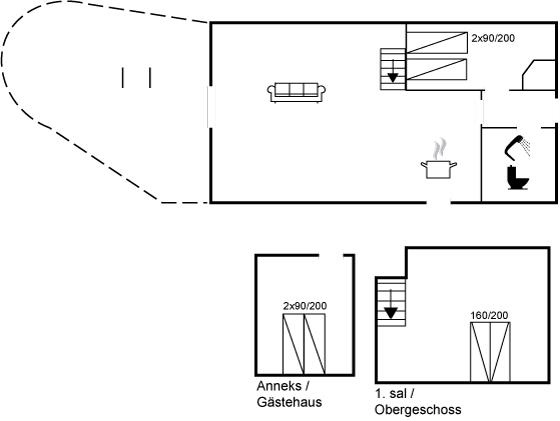 2x90/200

2x90/200

160/200

Anneks /
Gästehaus

1. sal /
Obergeschoss