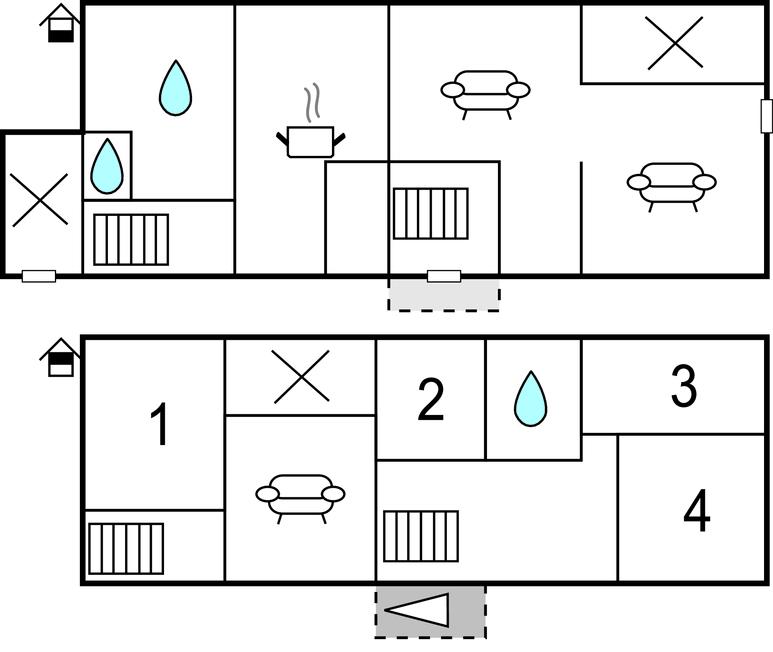 1

2

3

4