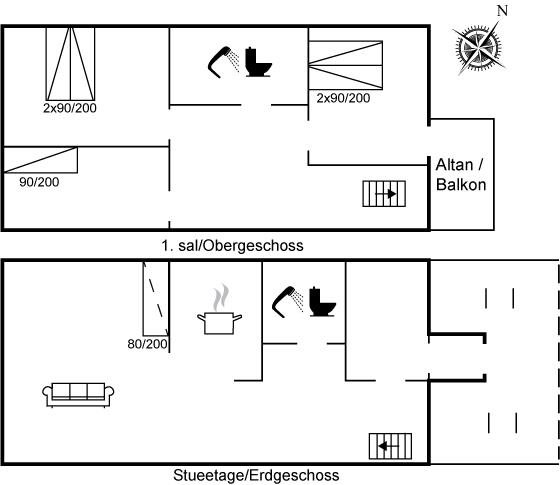 N

2x90/200

2x90/200

90/200

Altan / Balkon

1. sal/Obergeschoss

80/200

Stueetage/Erdgeschoss