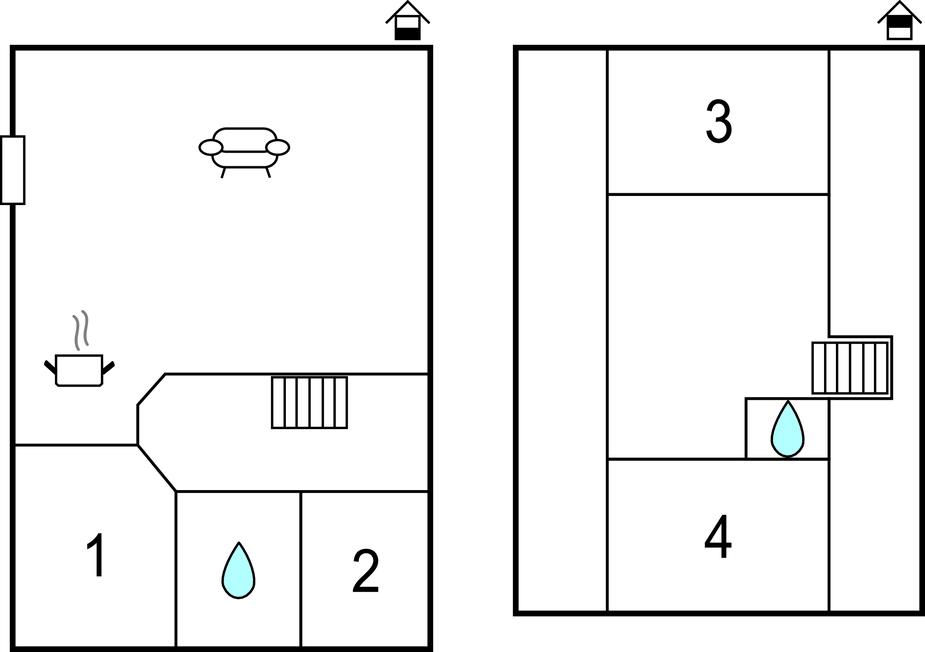 1

2

3

4