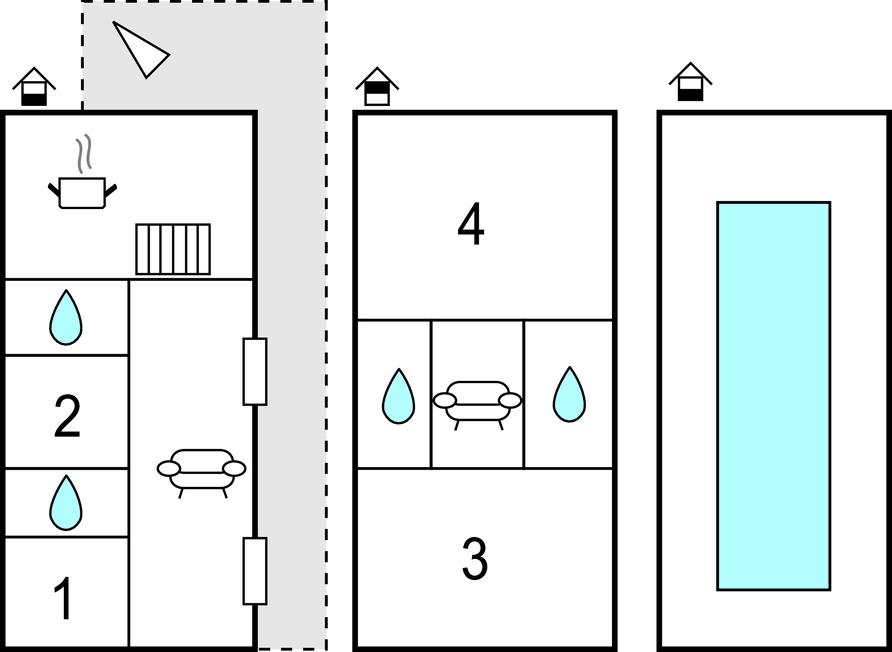 2

1

4

3