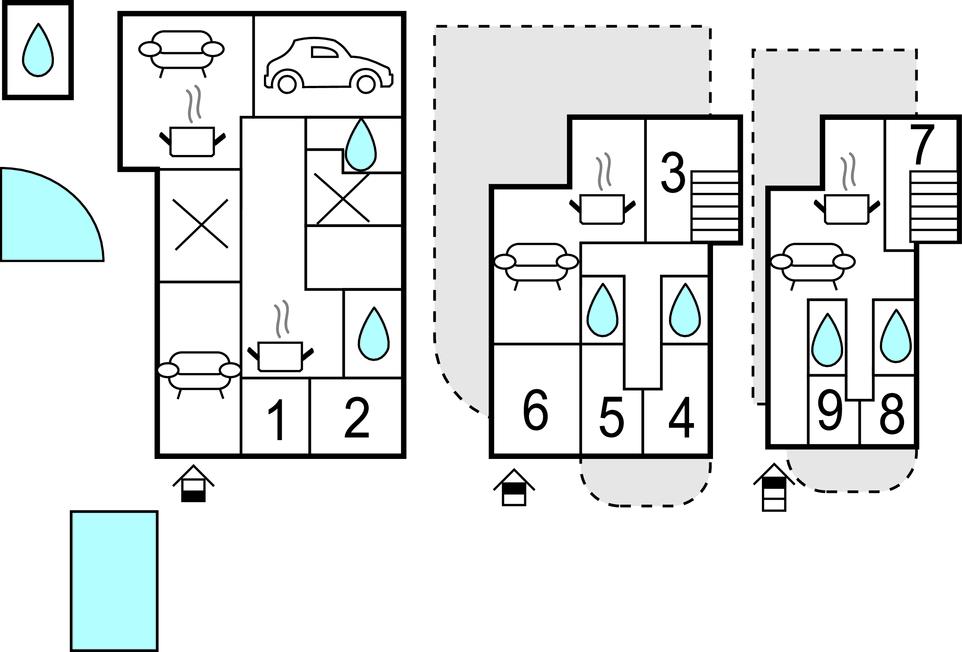 1
2
3
6
5
4
7
9
8