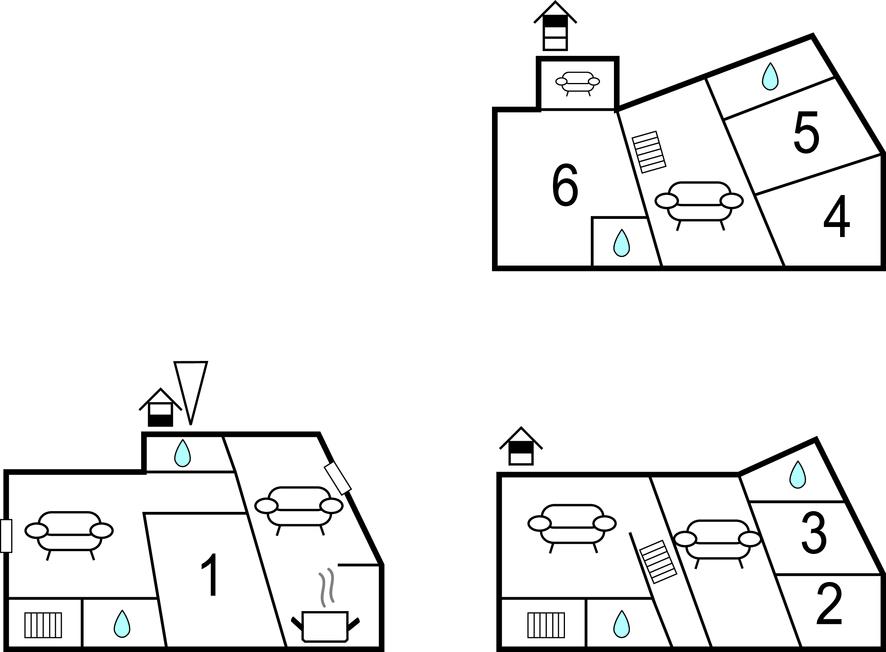 6
5
4
1
3
2