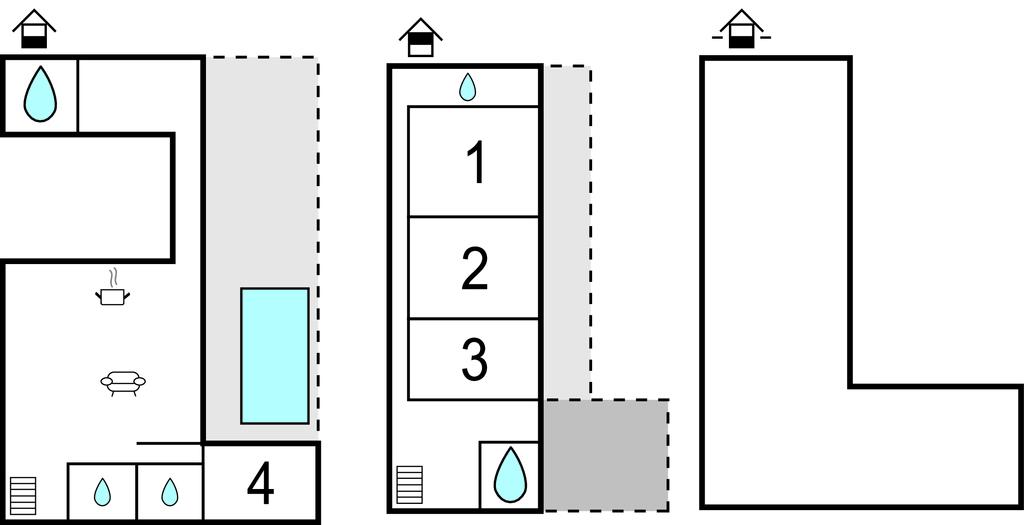 4

1

2

3