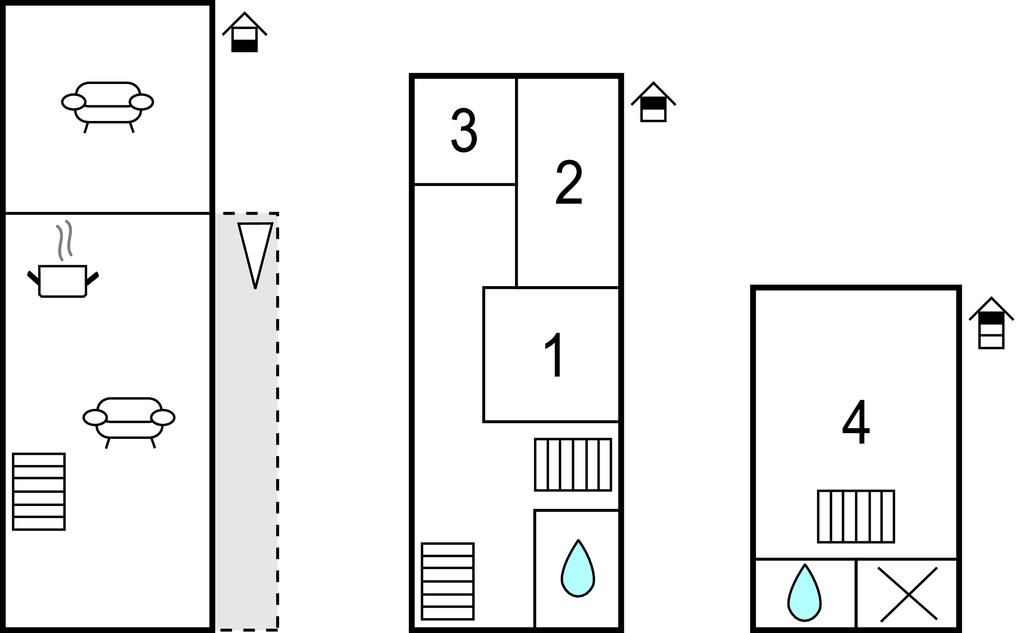 3
2
1
4