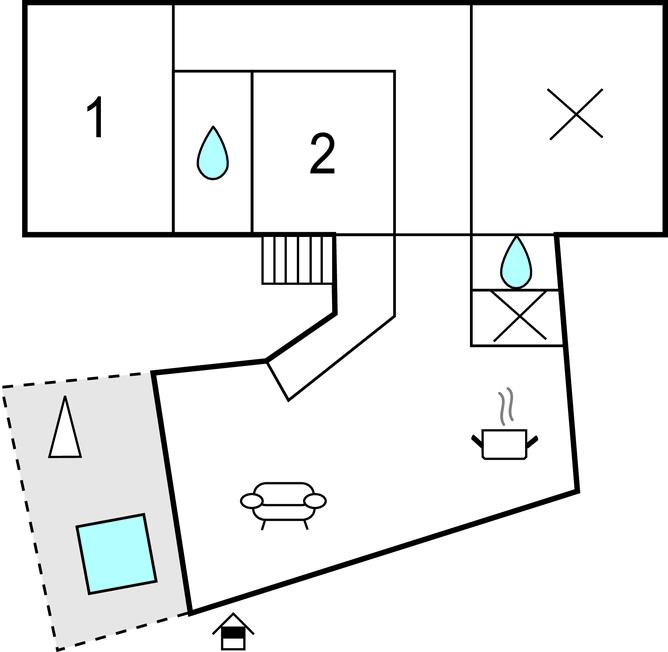 1
2