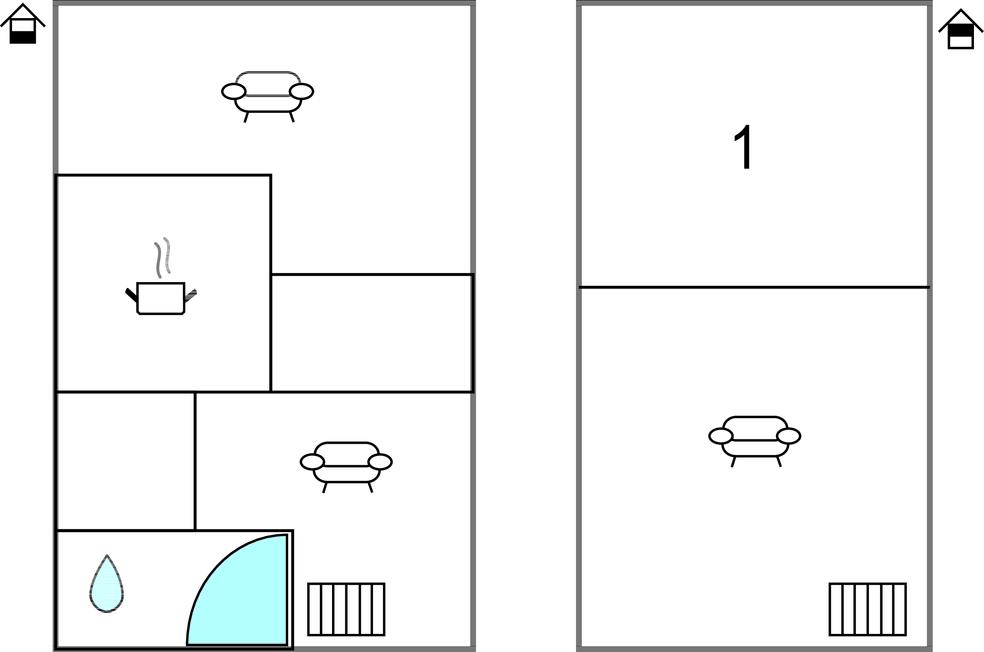 1