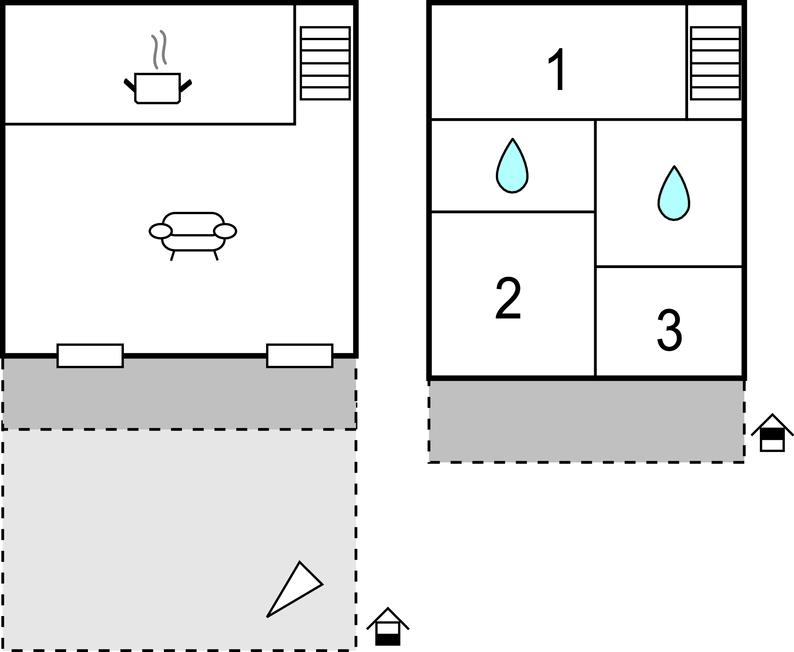 1

2

3