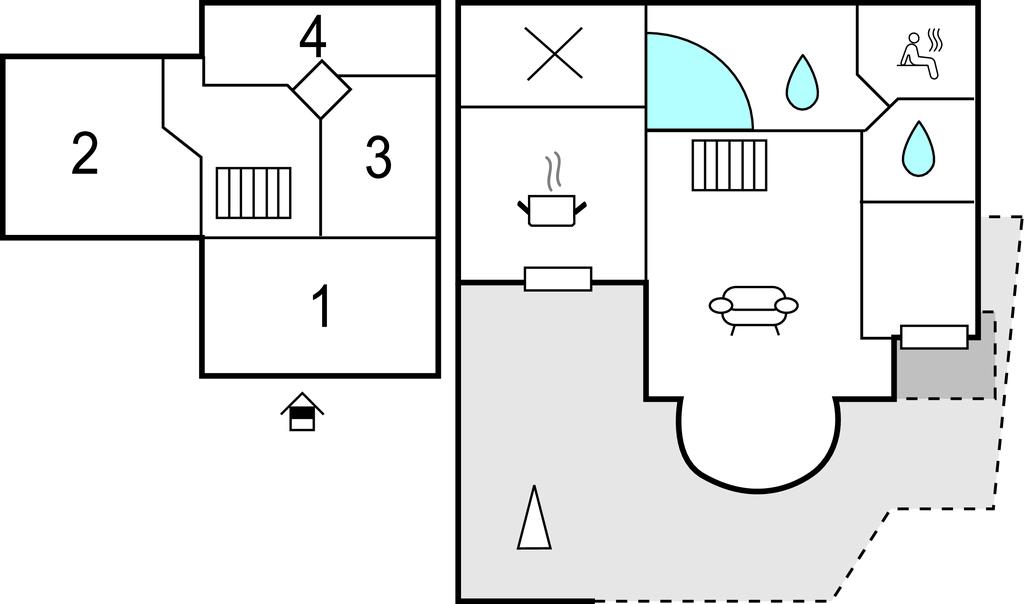 4
2
3
1