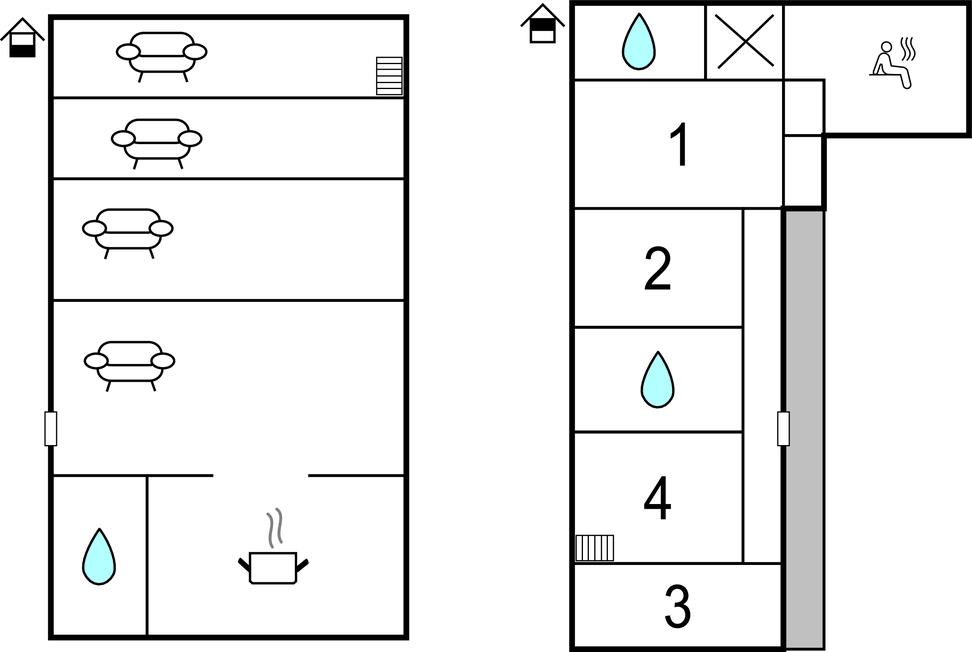 1
2
4
3