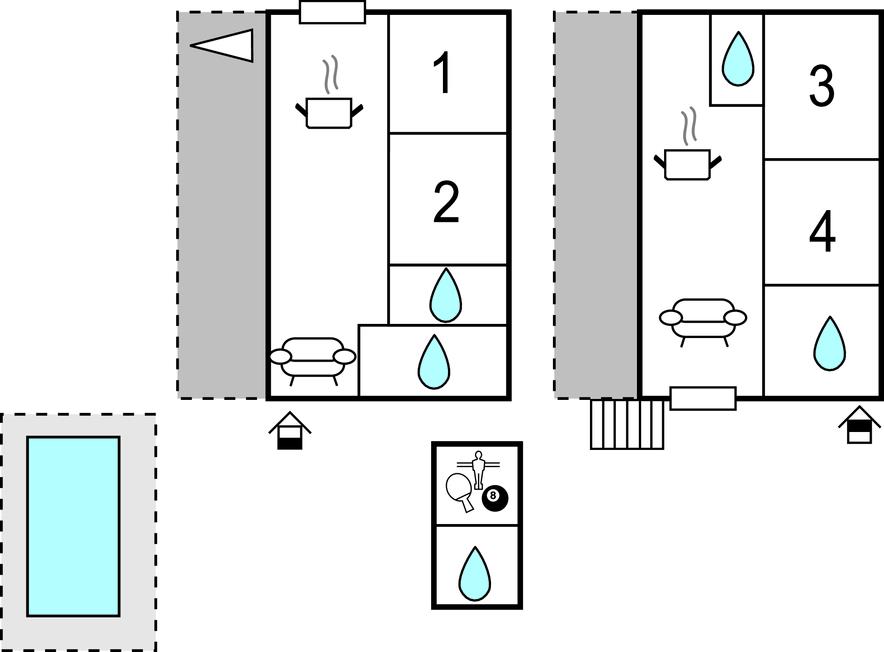 1

2

3

4

8