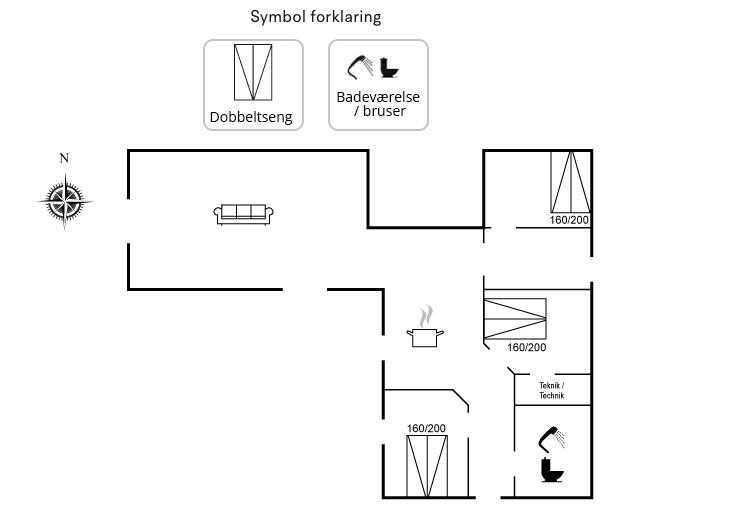 Symbol forklaring

Dobbeltseng

Badeværelse / bruser

N

160/200

160/200

Teknik / Technik

160/200