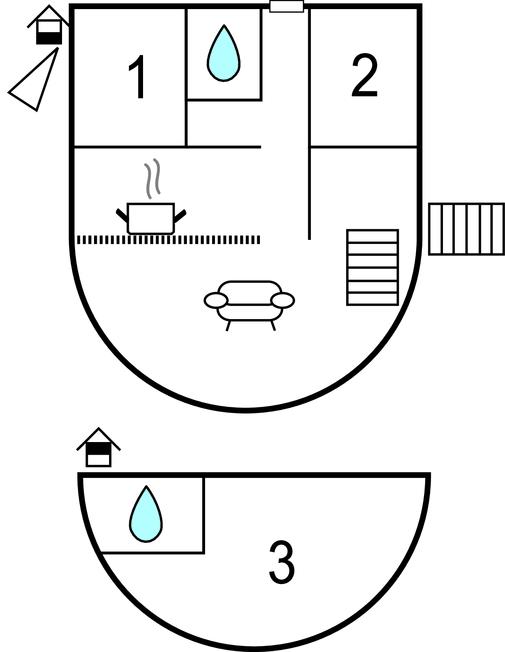 1
2
3