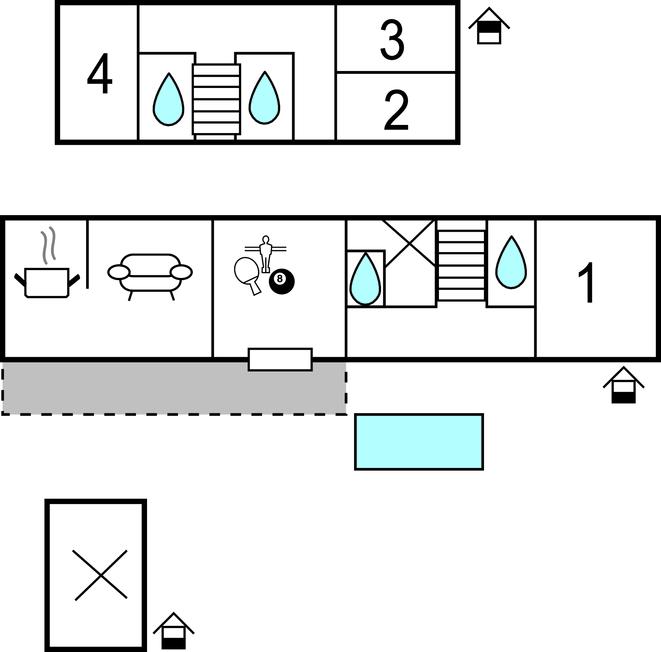 4
3
2
8
1