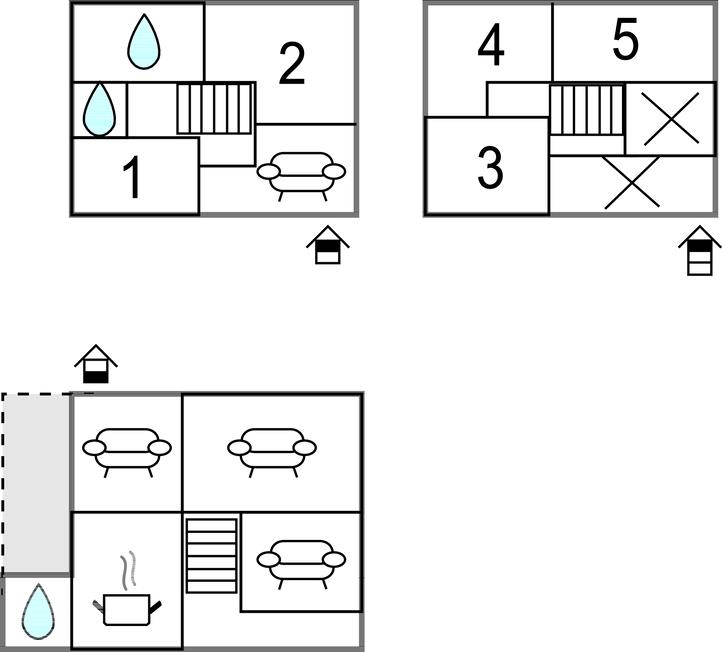 2
1
4
5
3