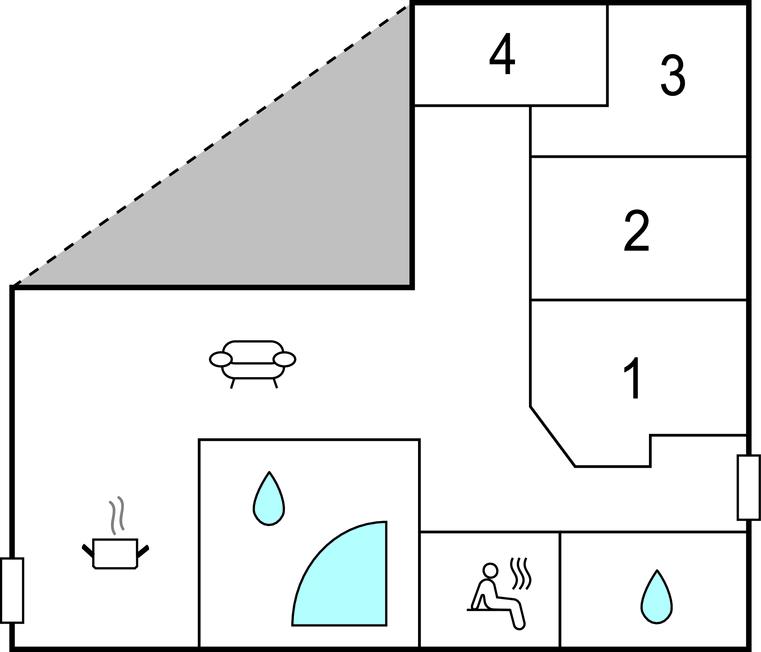 4
3
2
1